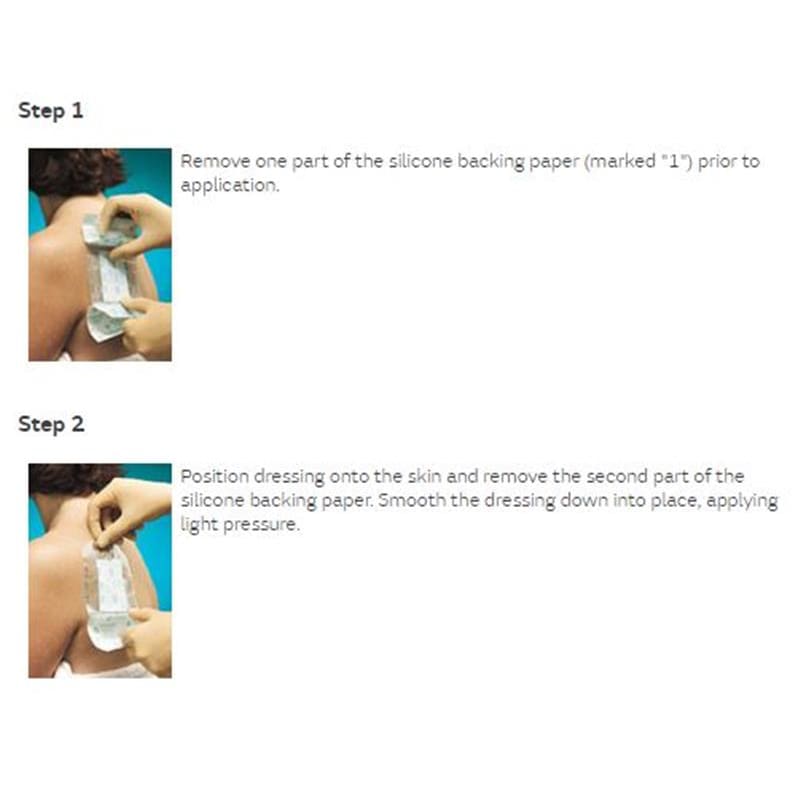 Step 1

Remove one part of the silicone backing paper (marked "1") prior to application.

Step 2

Position dressing onto the skin and remove the second part of the silicone backing paper. Smooth the dressing down into place, applying light pressure.