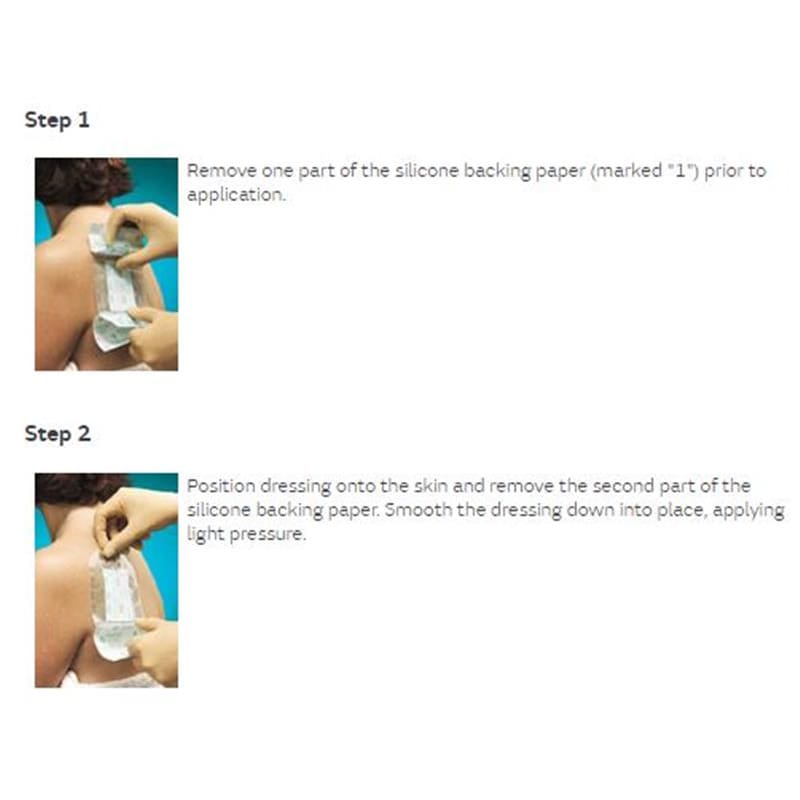 Step 1

Remove one part of the silicone backing paper (marked "1") prior to application.

Step 2

Position dressing onto the skin and remove the second part of the silicone backing paper. Smooth the dressing down into place, applying light pressure.