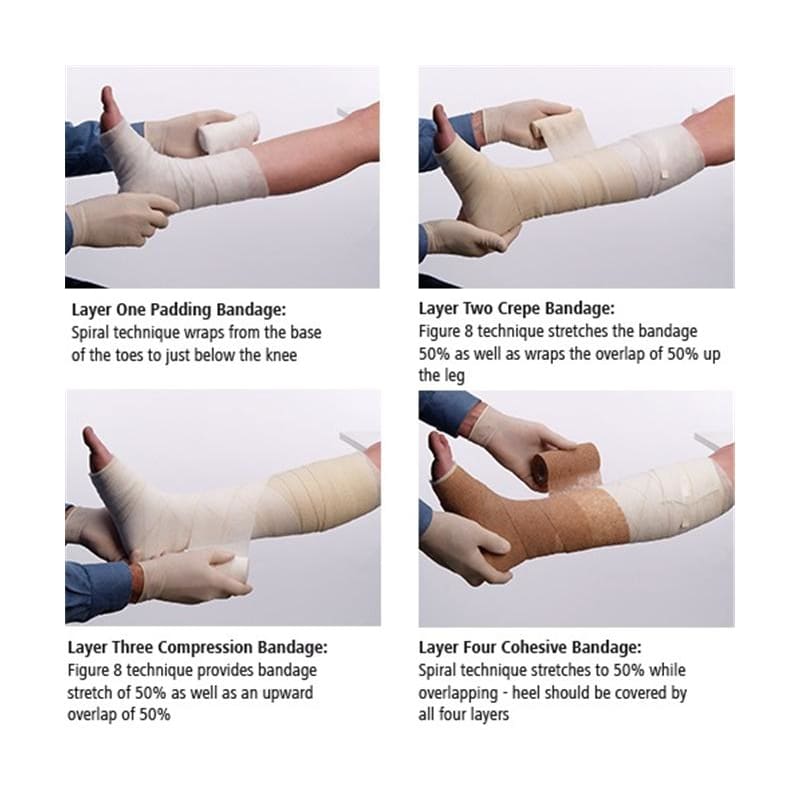 Layer One Padding Bandage:
Spiral technique wraps from the base of the toes to just below the knee

Layer Two Crepe Bandage:
Figure 8 technique stretches the bandage 50% as well as wraps the overlap of 50% up the leg

Layer Three Compression Bandage:
Figure 8 technique provides bandage stretch of 50% as well as an upward overlap of 50%

Layer Four Cohesive Bandage:
Spiral technique stretches to 50% while overlapping - heel should be covered by all four layers