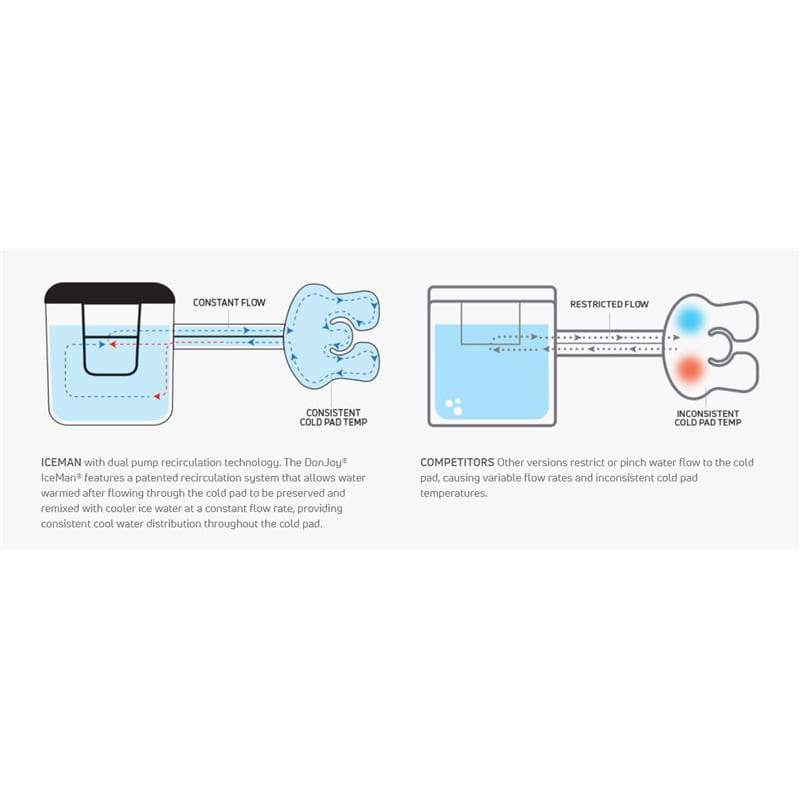 CONSTANT FLOW

CONSISTENT COLD PAD TEMP

ICEMAN with dual pump recirculation technology. The DonJoy® IceMan® features a patented recirculation system that allows water warmed after flowing through the cold pad to be preserved and remixed with cooler ice water at a constant flow rate, providing consistent cool water distribution throughout the cold pad.

RESTRICTED FLOW

INCONSISTENT COLD PAD TEMP

COMPETITORS Other versions restrict or pinch water flow to the cold pad, causing variable flow rates and inconsistent cold pad temperatures.