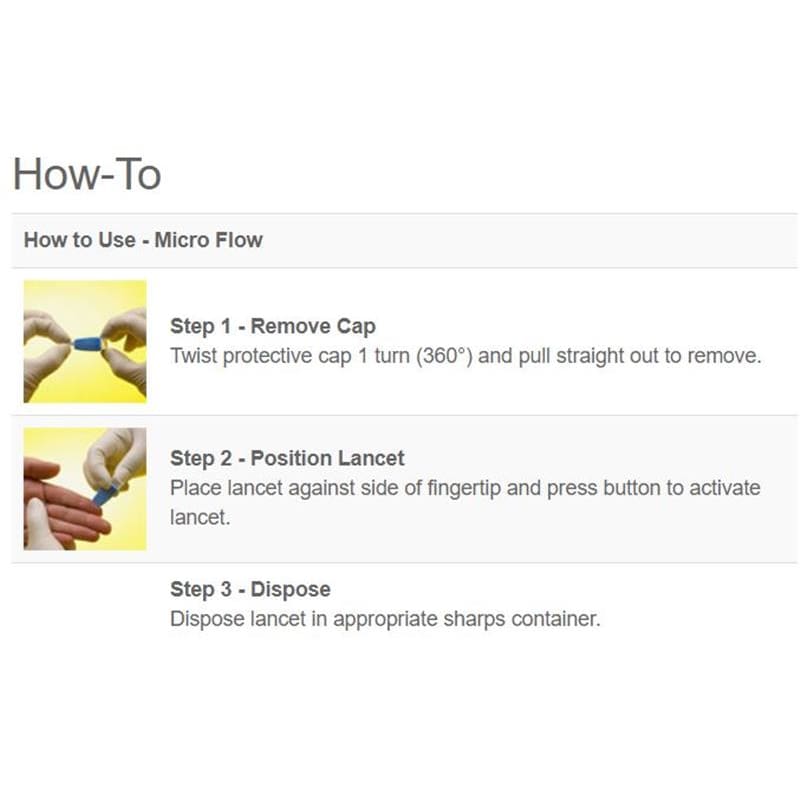 How-To

How to Use - Micro Flow

Step 1 - Remove Cap
Twist protective cap 1 turn (360°) and pull straight out to remove.

Step 2 - Position Lancet
Place lancet against side of fingertip and press button to activate lancet.

Step 3 - Dispose
Dispose lancet in appropriate sharps container.