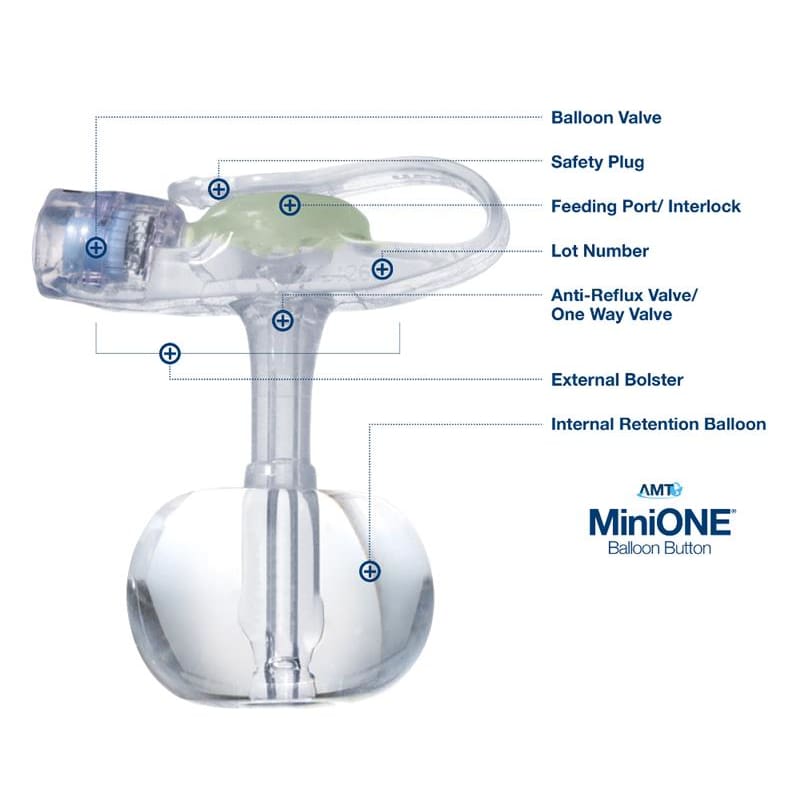 Balloon Valve

Safety Plug

Feeding Port/ Interlock

Lot Number

Anti-Reflux Valve/
One Way Valve

External Bolster

Internal Retention Balloon

AMT

MiniONE®
Balloon Button