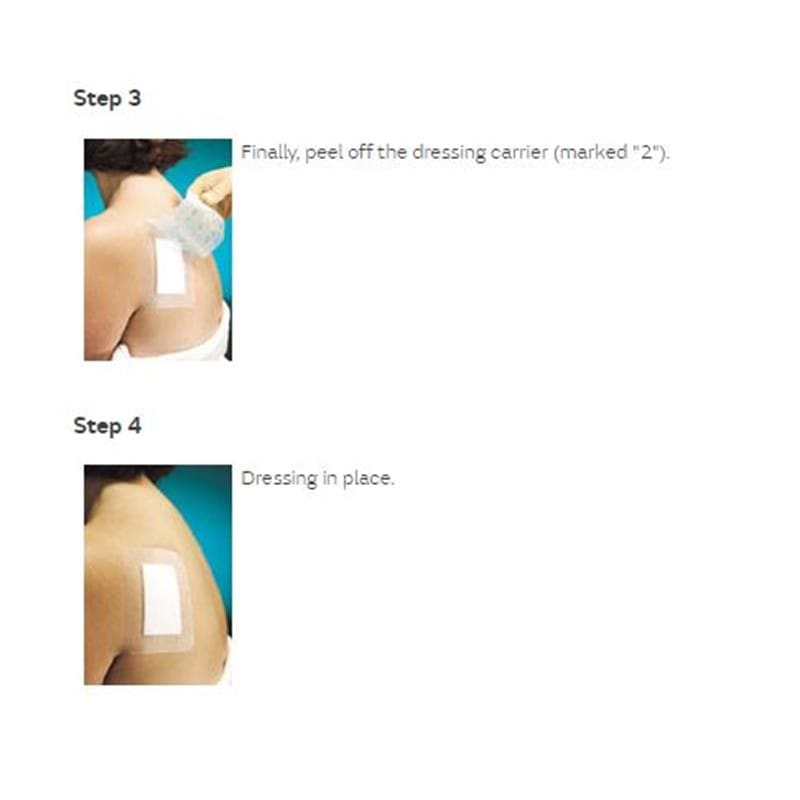 Step 3

Finally, peel off the dressing carrier (marked "2").

Step 4

Dressing in place.