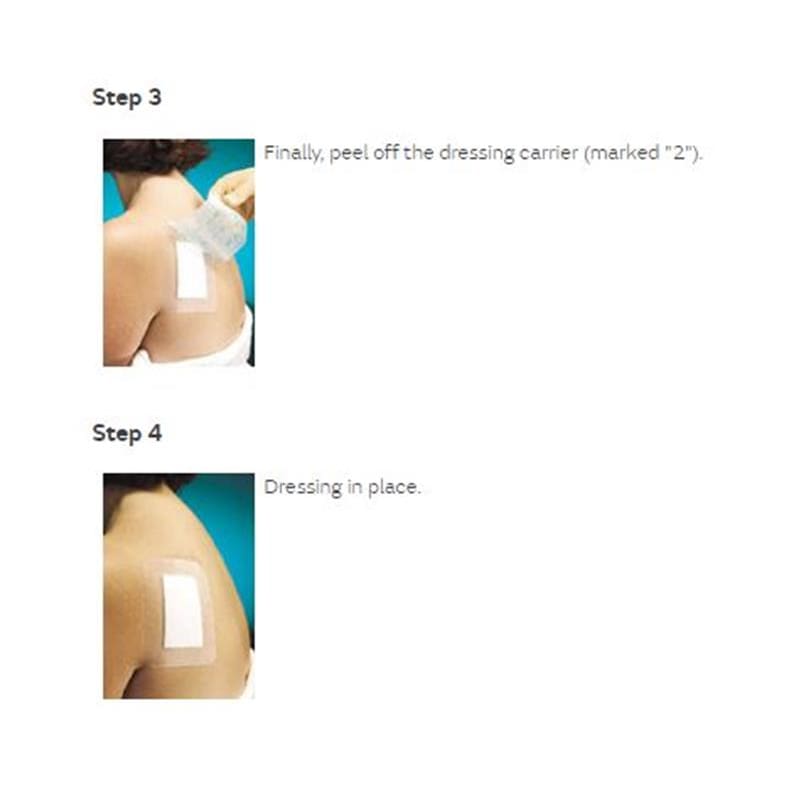 Step 3

Finally, peel off the dressing carrier (marked "2").

Step 4

Dressing in place.