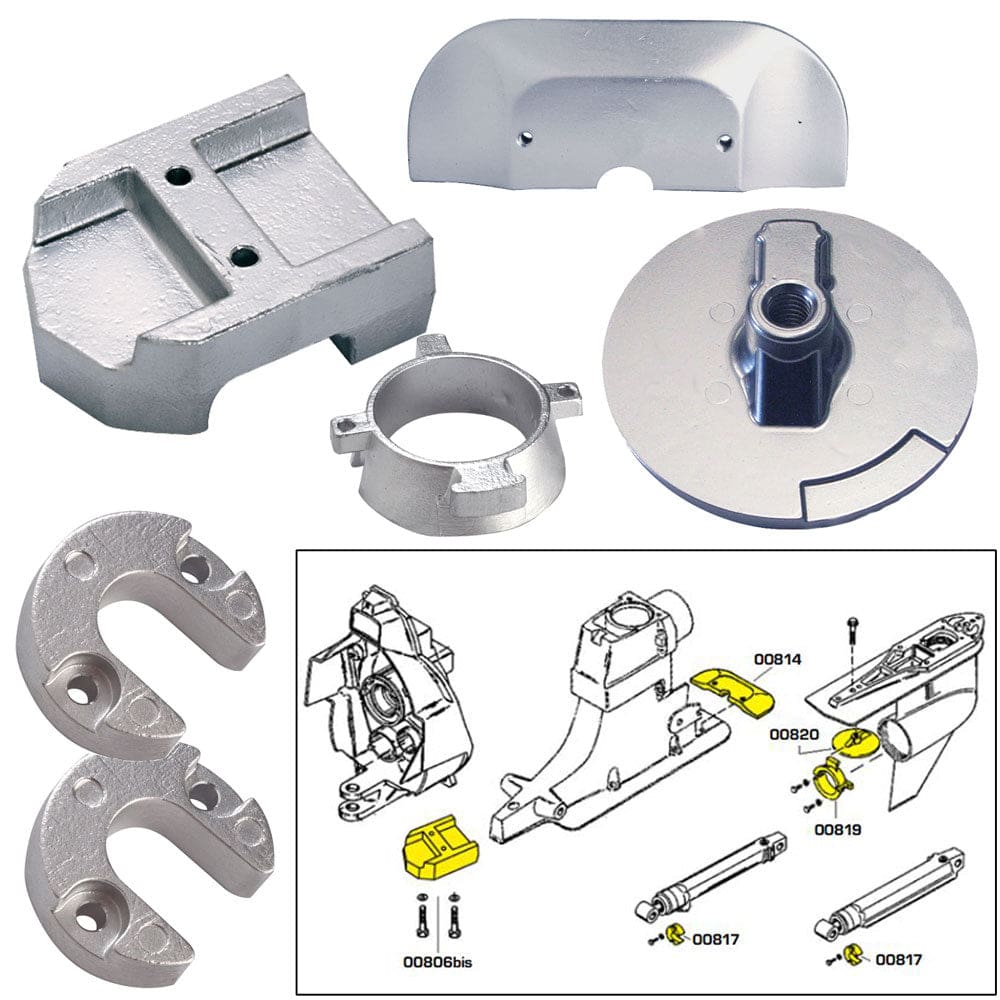 00814
00820
00819
00806bis
00817
00817